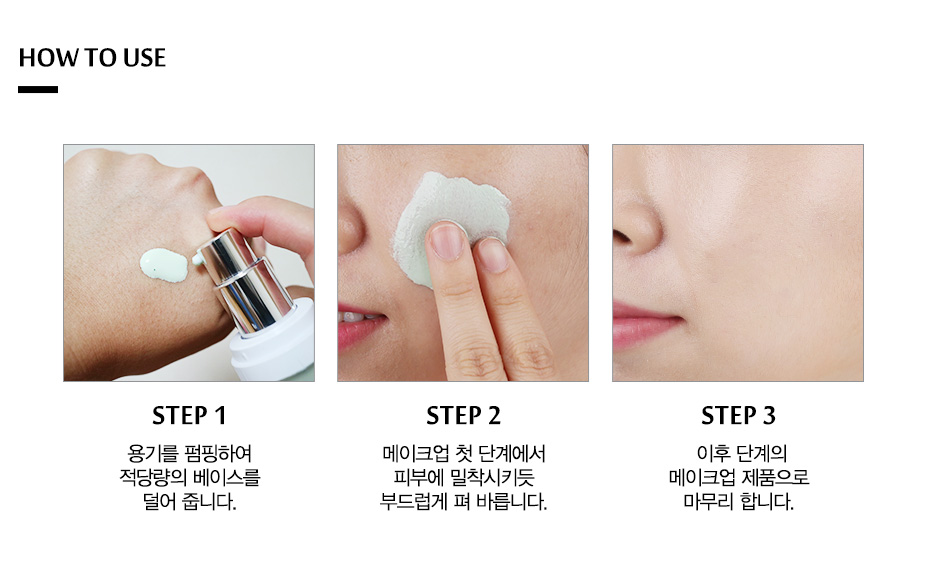 HOW TO USE

STEP 1

용기를 펌핑하여 적당량의 베이스를 덜어 줍니다.

STEP 2

메이크업 첫 단계에서 피부에 밀착시키듯 부드럽게 펴 바릅니다.

STEP 3

이후 단계의 메이크업 제품으로 마무리 합니다.